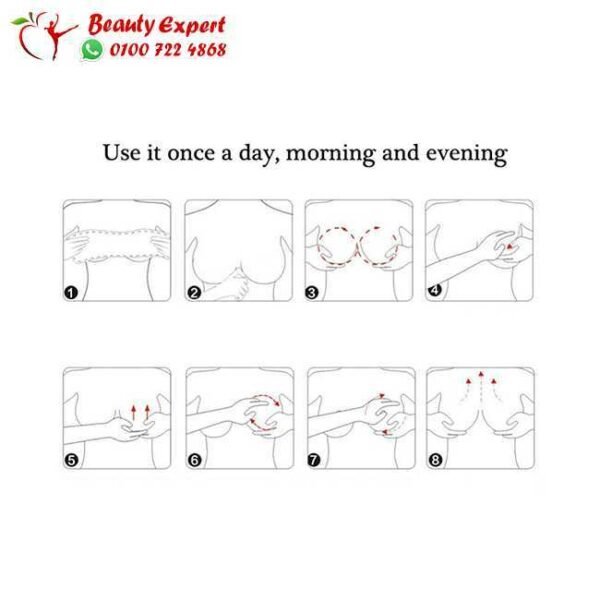 Beauty Expert
0100 722 4868

Use it once a day, morning and evening

1
2
3
4
5
6
7
8