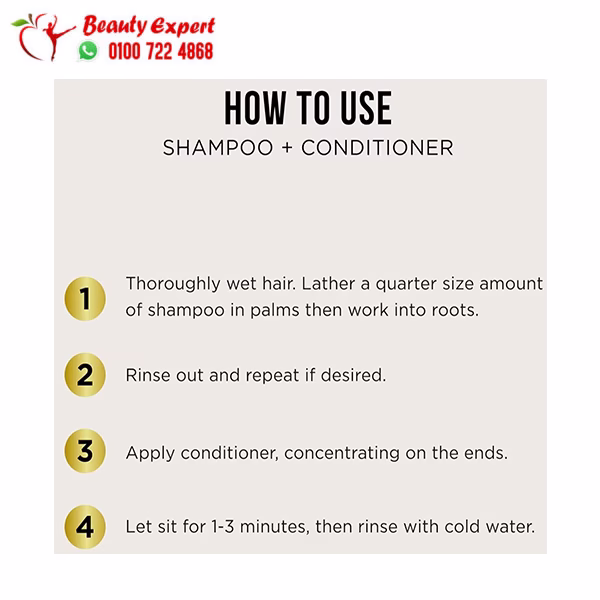 Beauty Expert
0100 722 4868

HOW TO USE
SHAMPOO + CONDITIONER

1 Thoroughly wet hair. Lather a quarter size amount of shampoo in palms then work into roots.

2 Rinse out and repeat if desired.

3 Apply conditioner, concentrating on the ends.

4 Let sit for 1-3 minutes, then rinse with cold water.